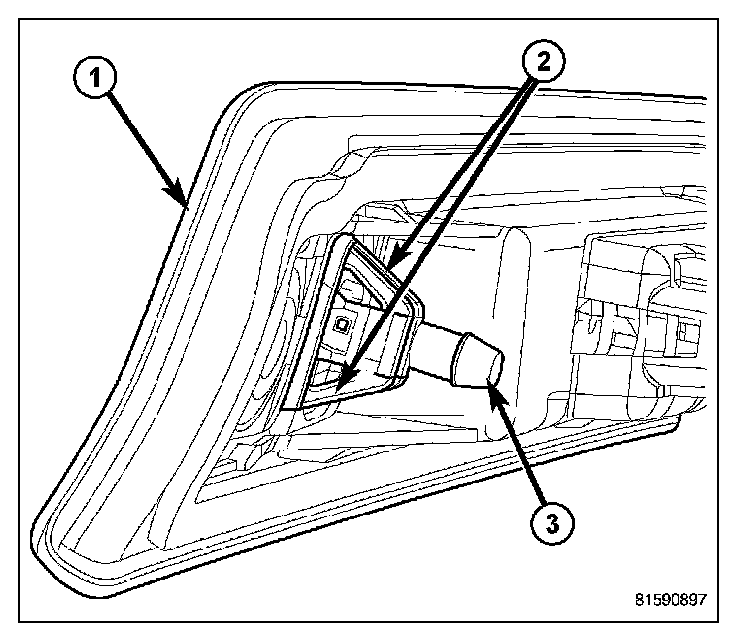 1
2
3
81590897