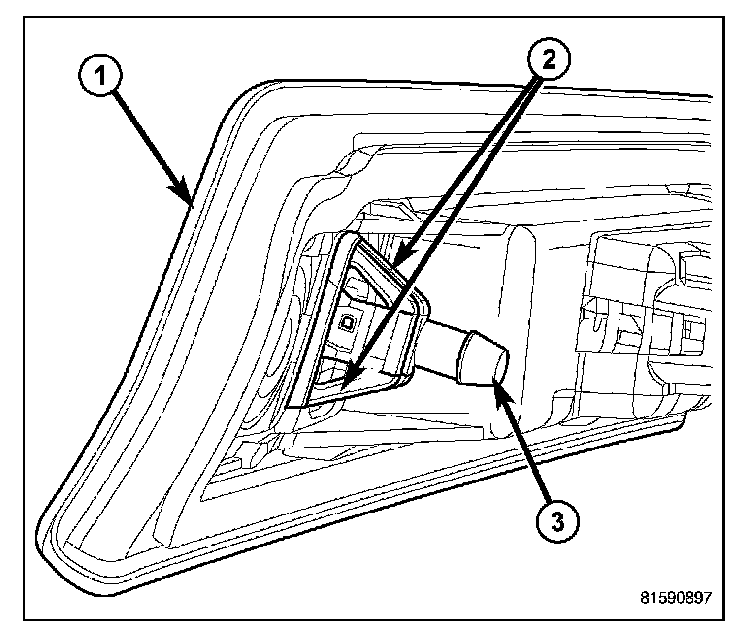 1
2
3
81590897