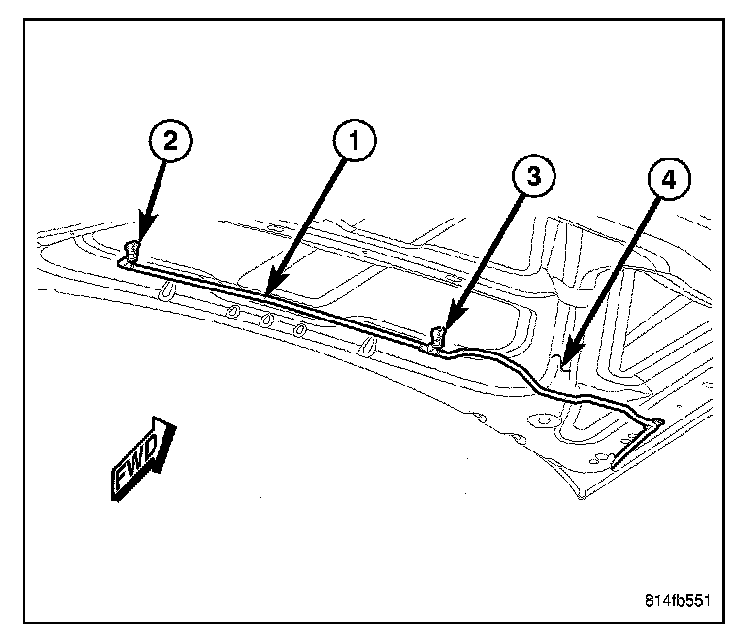 2
1
3
4
FWD
814fb551