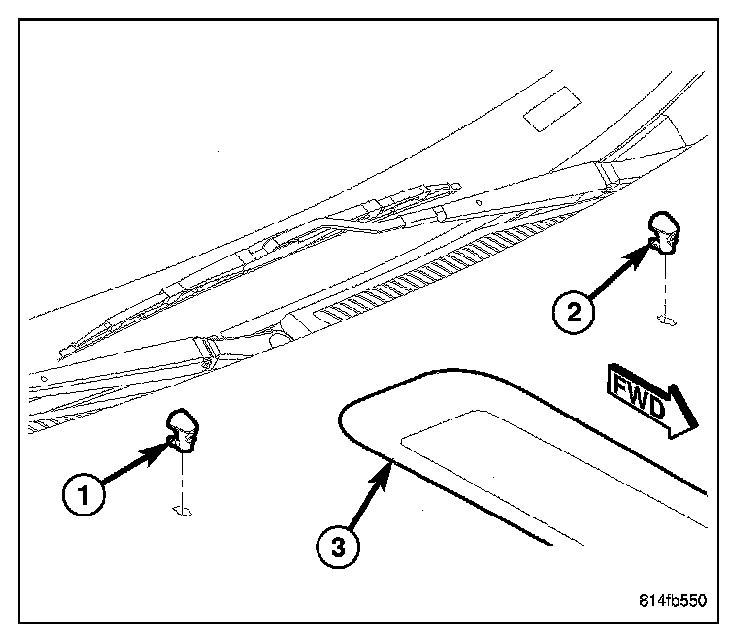 2

FWD

1

3

814fb550