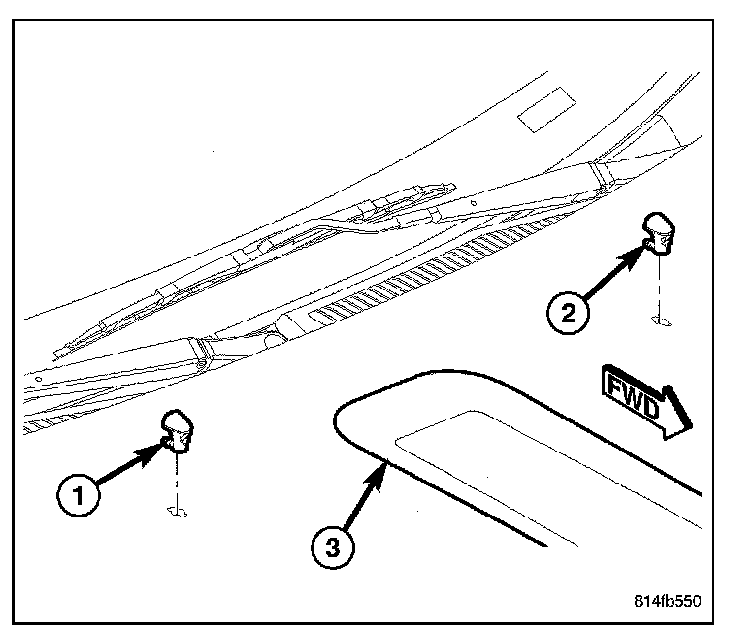 2
FWD
1
3
814fb550