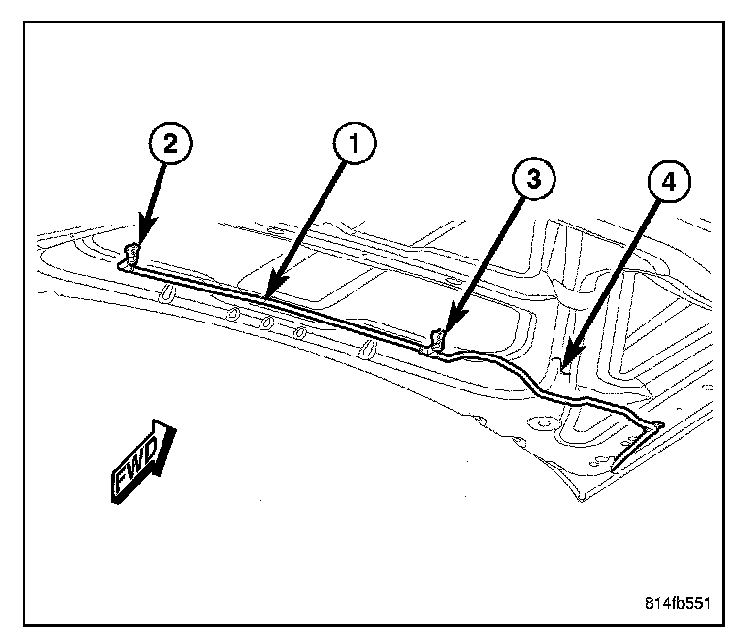 2
1
3
4
FWD
814fb551