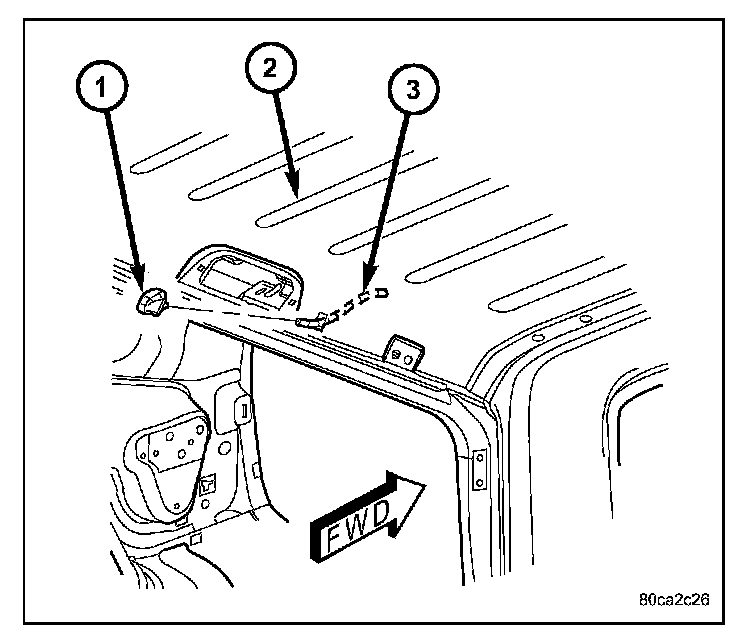 1
2
3
FWD
80ca2c26