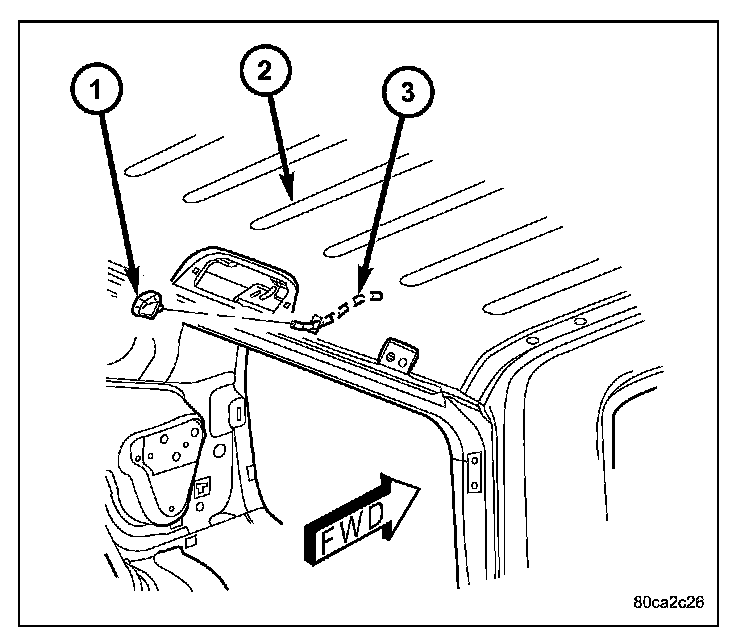 1
2
3
FWD
80ca2c26