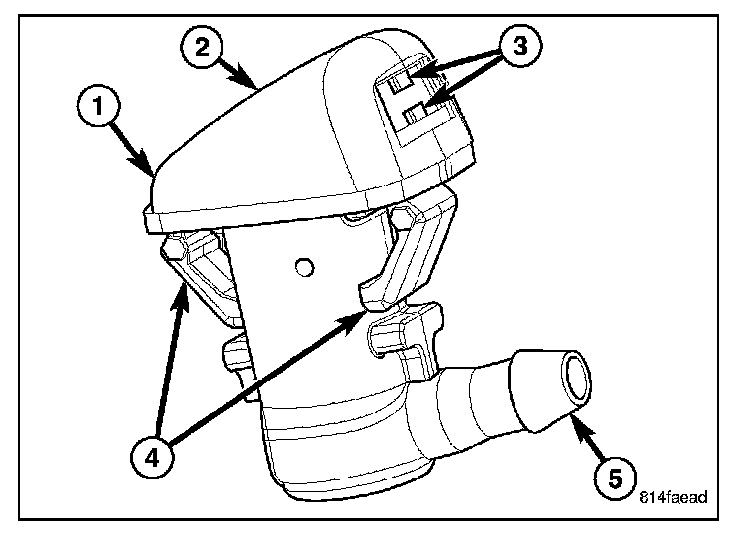 2
3
1
4
5
814faead