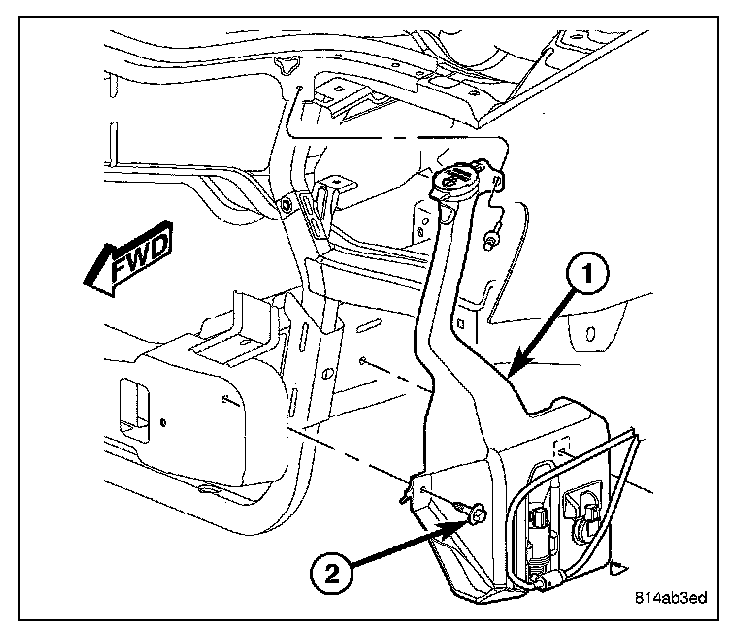 FWD

1

2

814ab3ed