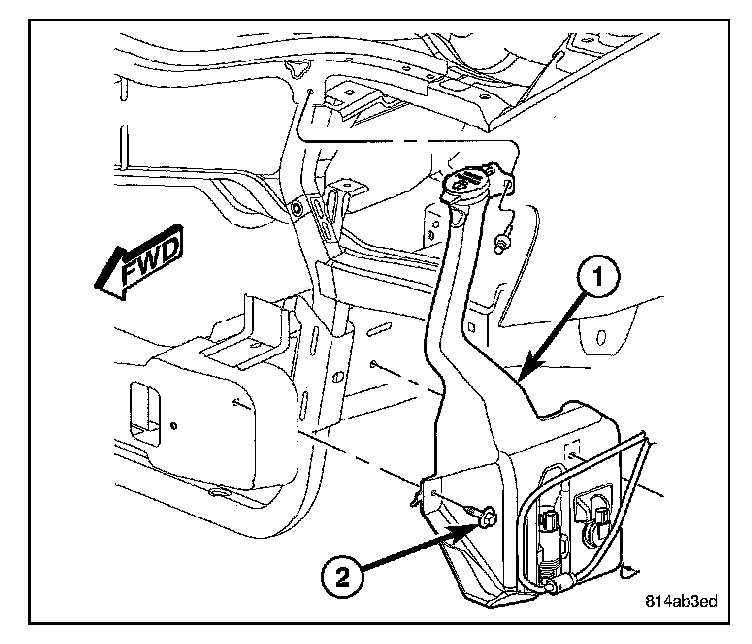 FWD
1
2
814ab3ed