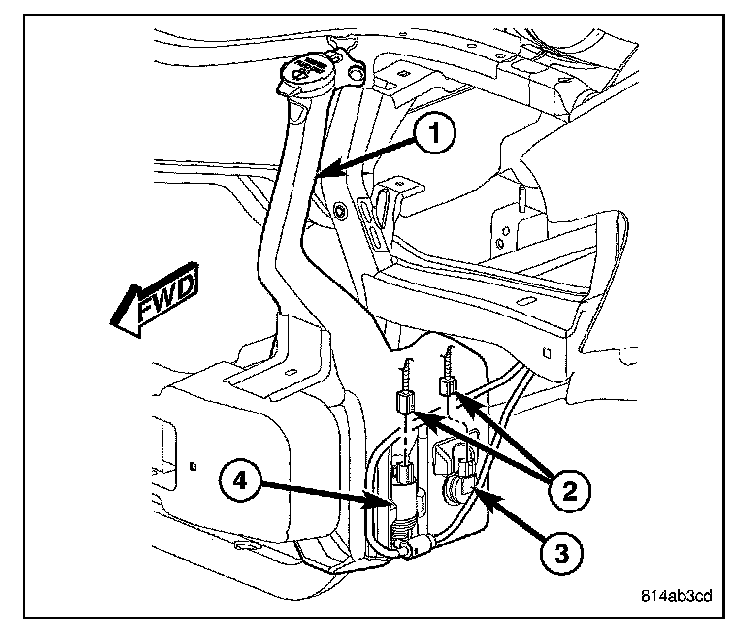 1

FWD

2

4

3

814ab3cd