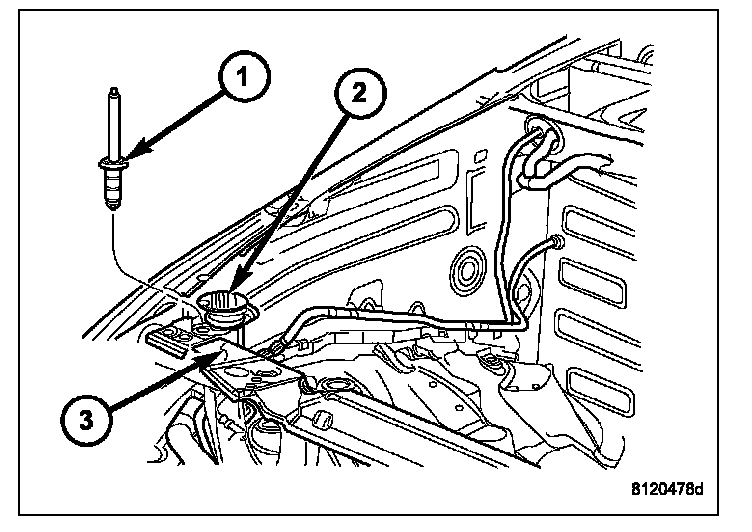 1
2
3
8120478d