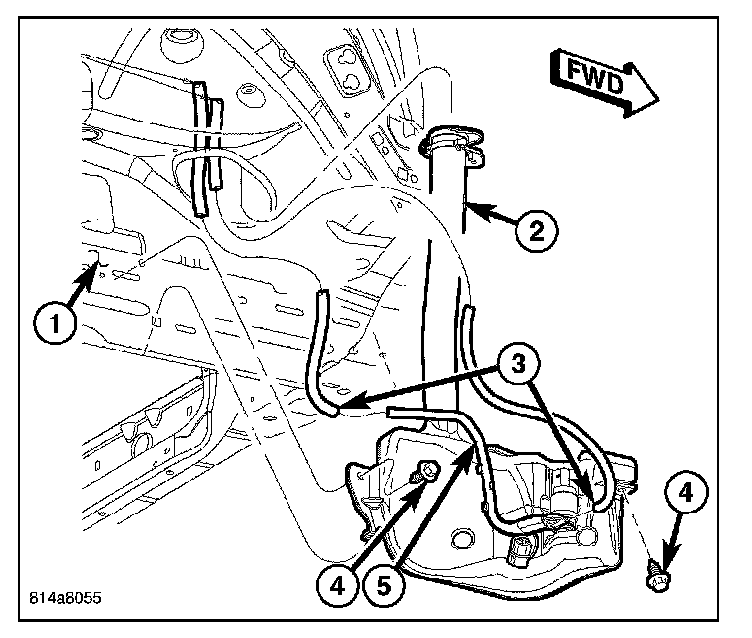 FWD

2

1

3

4

4

5

814a8055