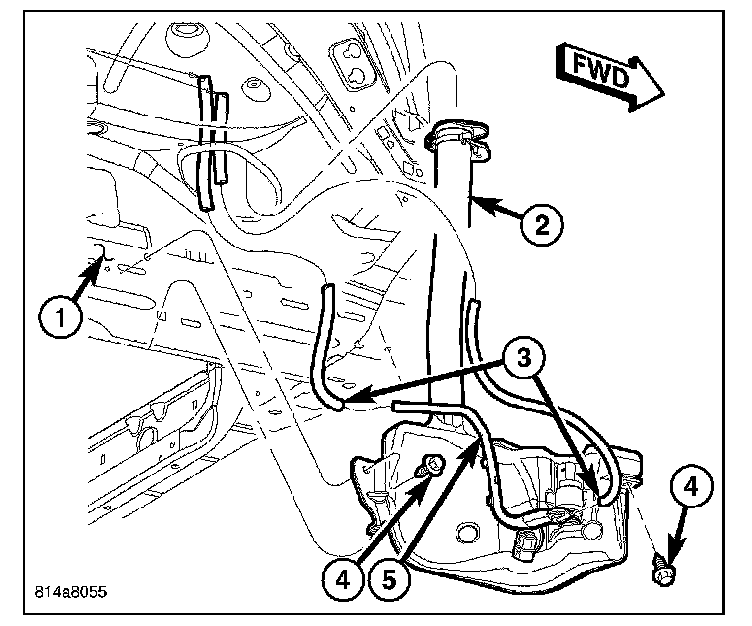 FWD

2

1

3

4

4

5

814a8055