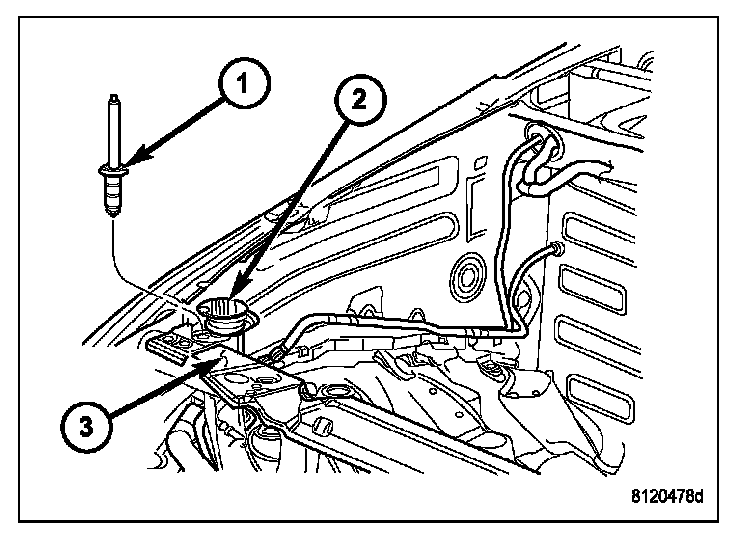 1
2
3
8120478d