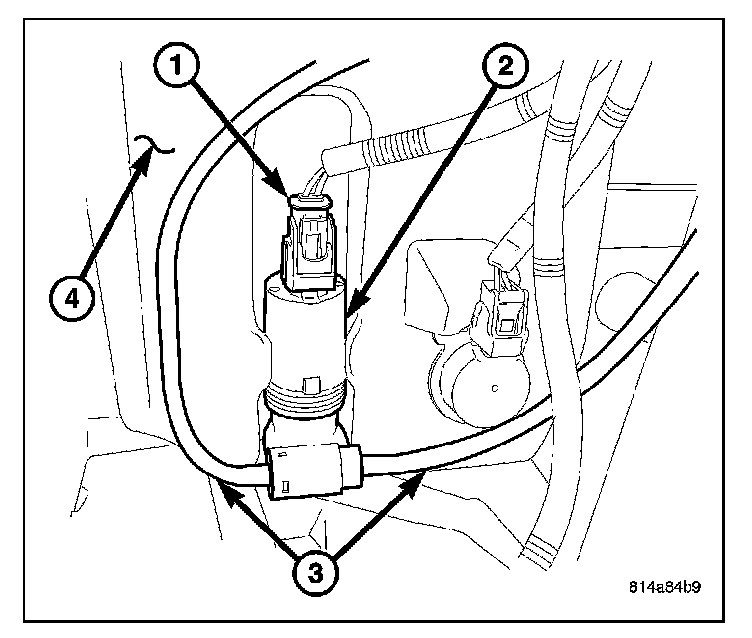 1
2
4
3
814a84b9