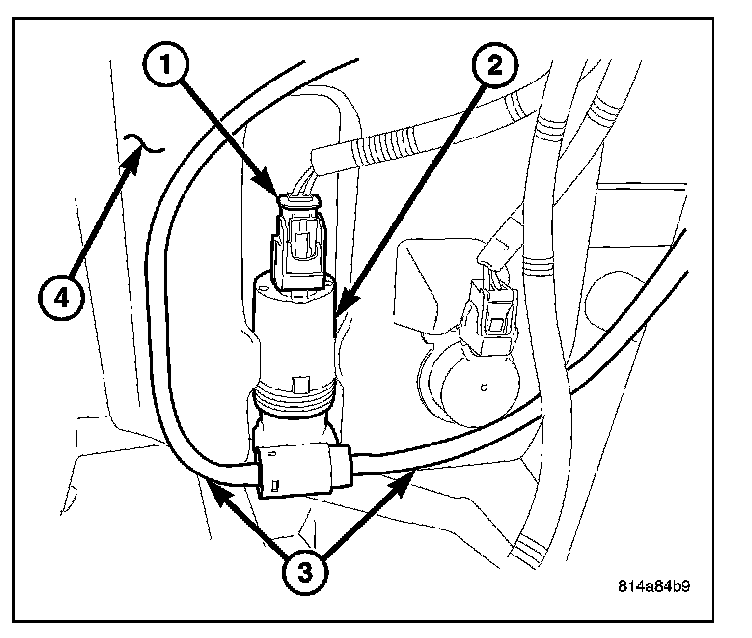 1
2
4
3
814a84b9