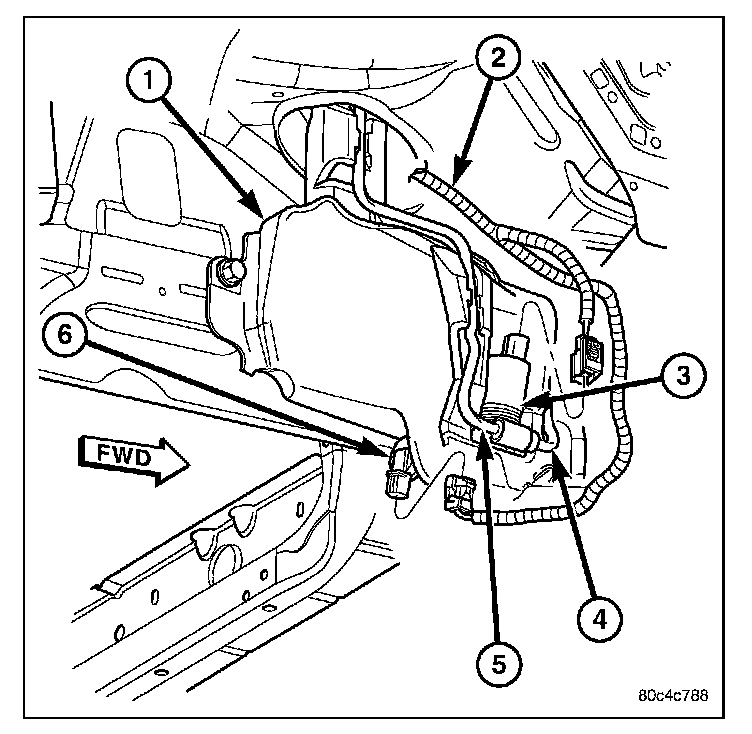 1
2
6
3
FWD
4
5
80c4c788