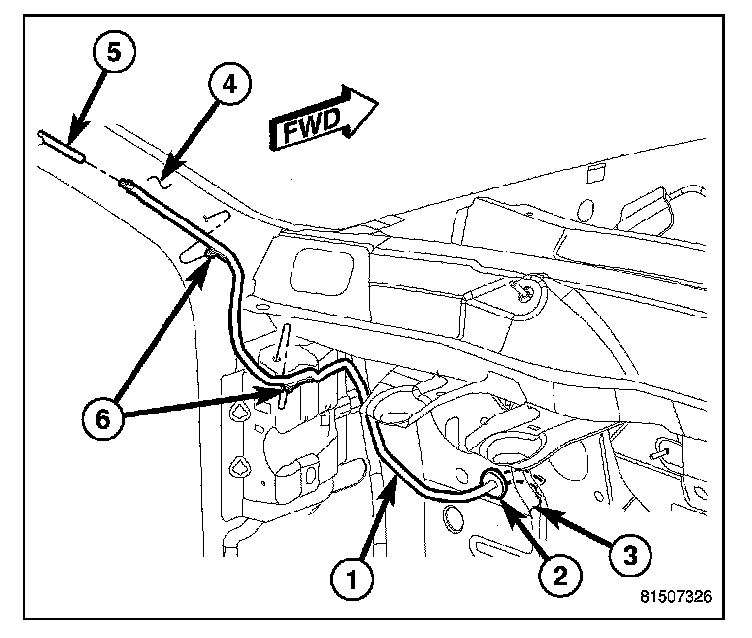 5
4
FWD
6
1
2
3
81507326