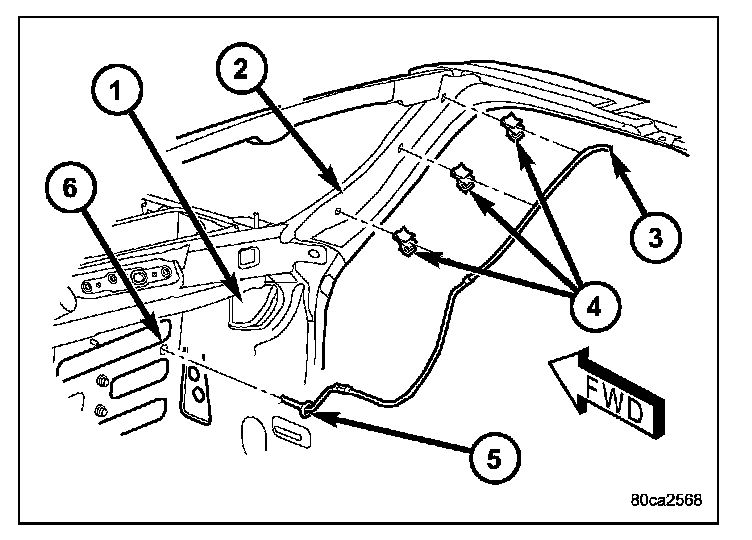 1
2
6
3
4
FWD
5
80ca2568