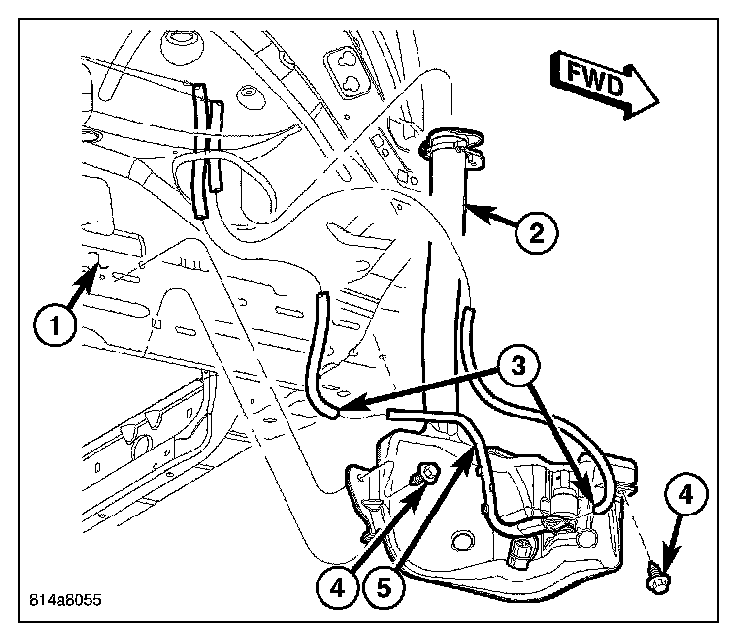 FWD
2
1
3
4
4
5
814a8055