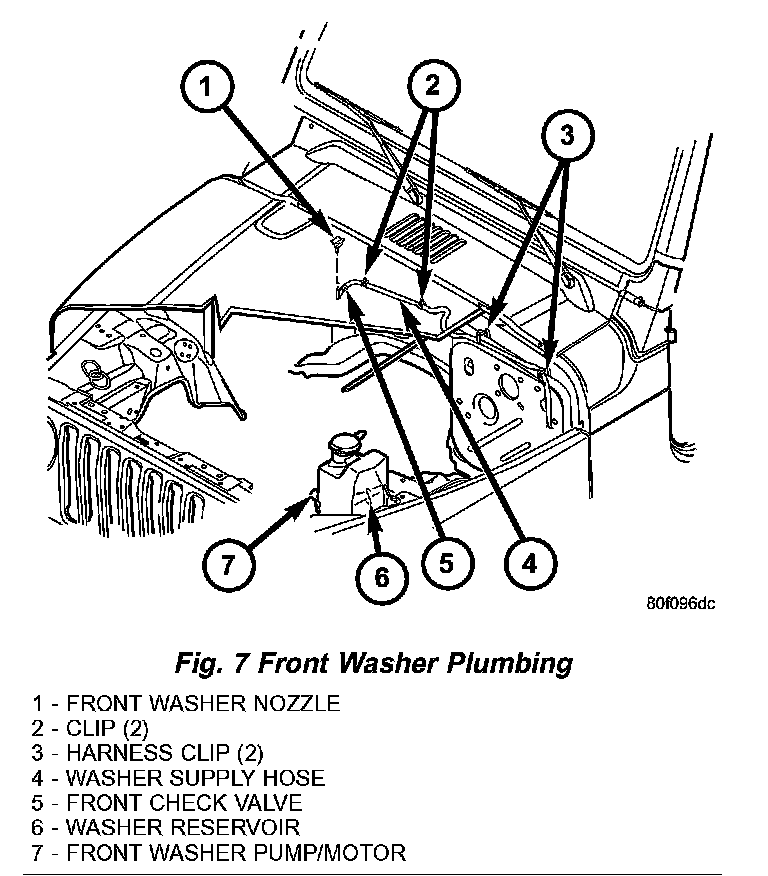 1
2
3
7
6
5
4
80f096dc

Fig. 7 Front Washer Plumbing

1 - FRONT WASHER NOZZLE
2 - CLIP (2)
3 - HARNESS CLIP (2)
4 - WASHER SUPPLY HOSE
5 - FRONT CHECK VALVE
6 - WASHER RESERVOIR
7 - FRONT WASHER PUMP/MOTOR