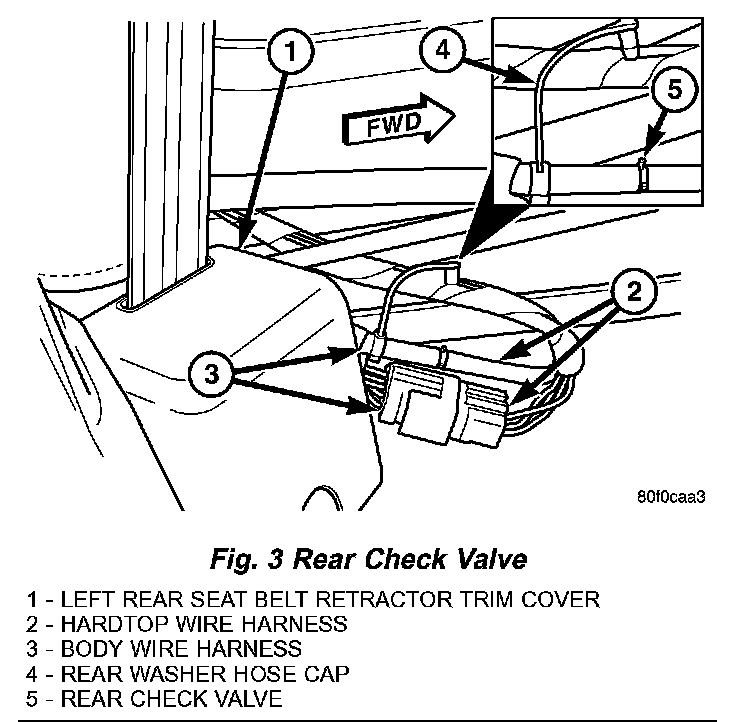 1
4
5
FWD
2
3
80f0caa3

Fig. 3 Rear Check Valve

1 - LEFT REAR SEAT BELT RETRACTOR TRIM COVER
2 - HARDTOP WIRE HARNESS
3 - BODY WIRE HARNESS
4 - REAR WASHER HOSE CAP
5 - REAR CHECK VALVE