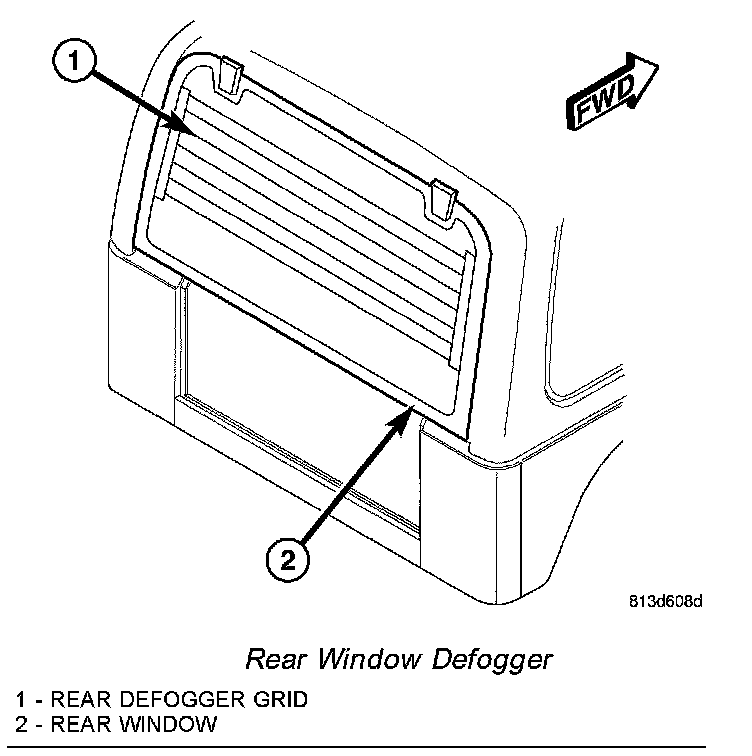 1

FWD

2

813d608d

Rear Window Defogger

1 - REAR DEFOGGER GRID
2 - REAR WINDOW