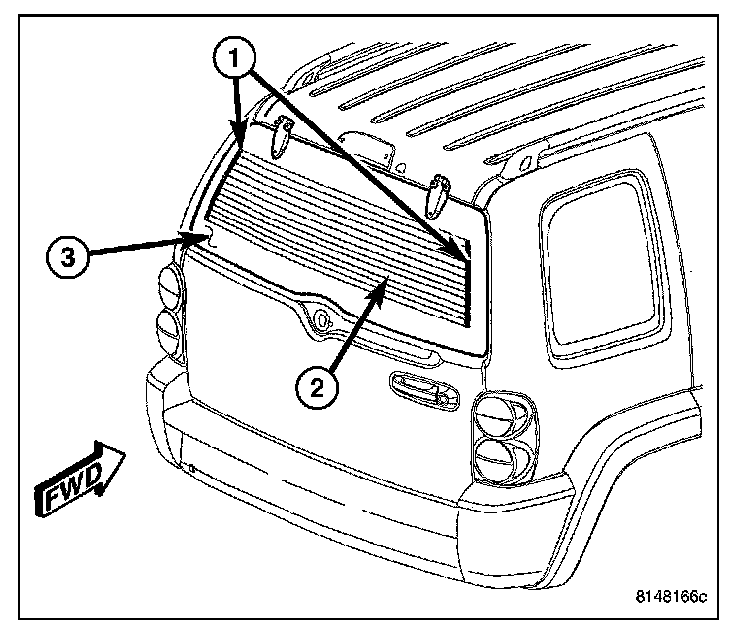 1
3
2
FWD
8148166c