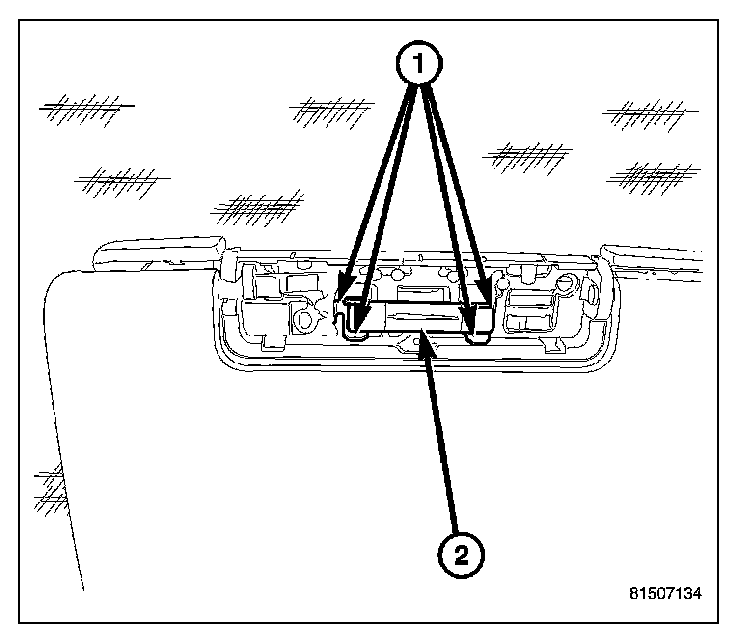 1

2

81507134