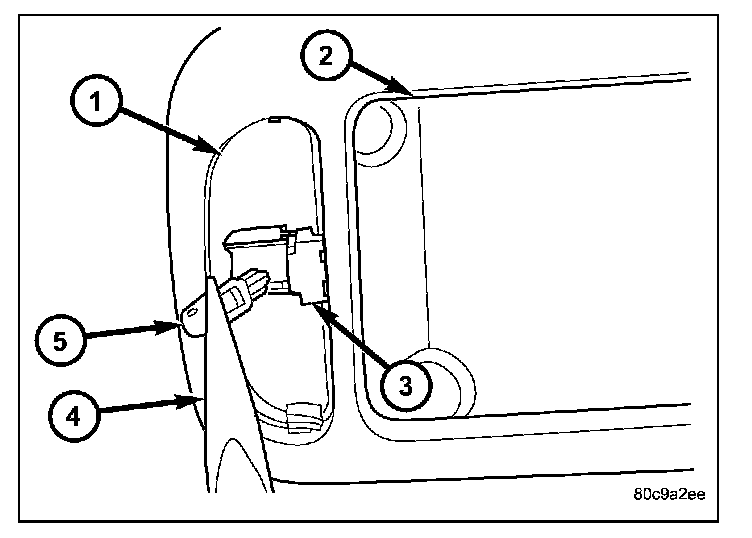 2
1
5
3
4
80c9a2ee