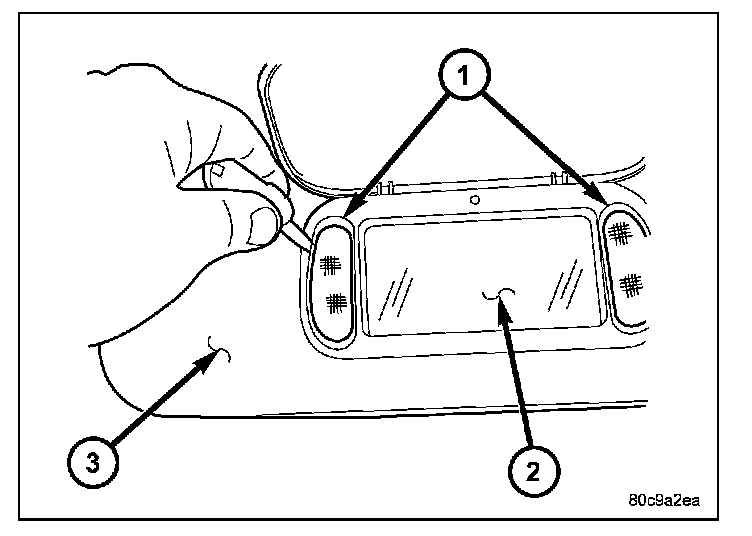 1
2
3
80c9a2ea