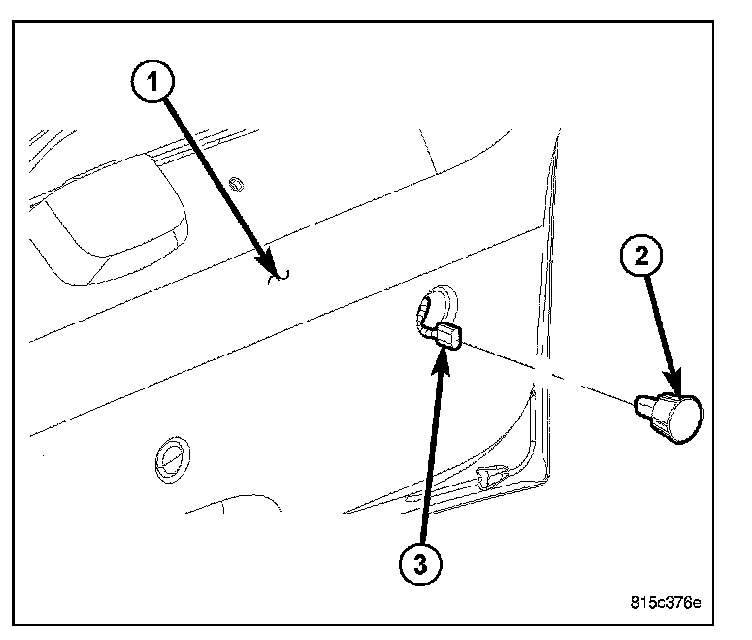 1
2
3
815c376e