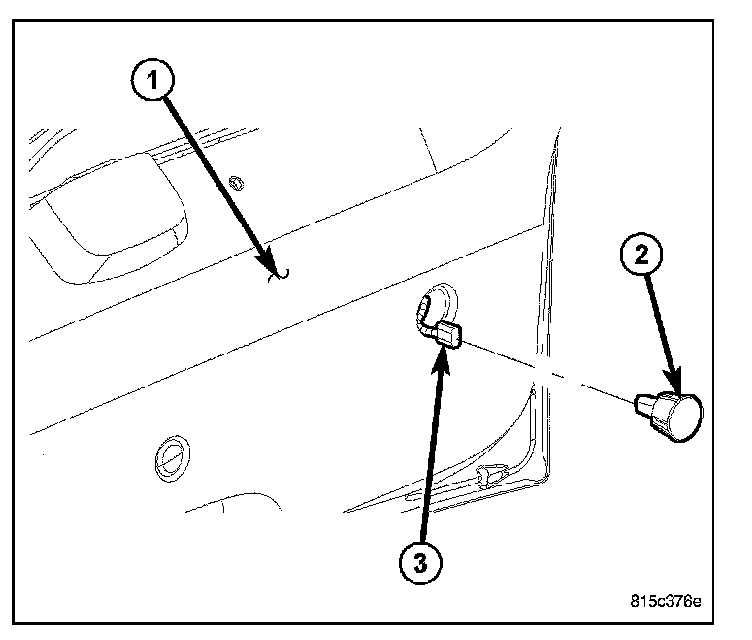 1
2
3
815c376e