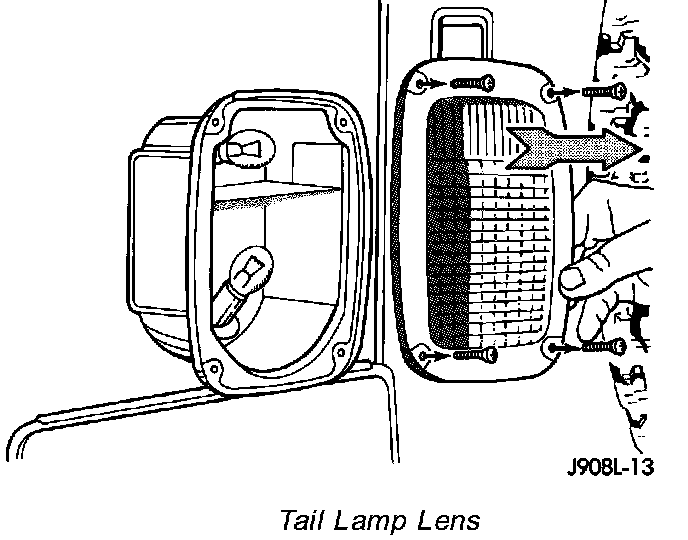 J908L-13

Tail Lamp Lens