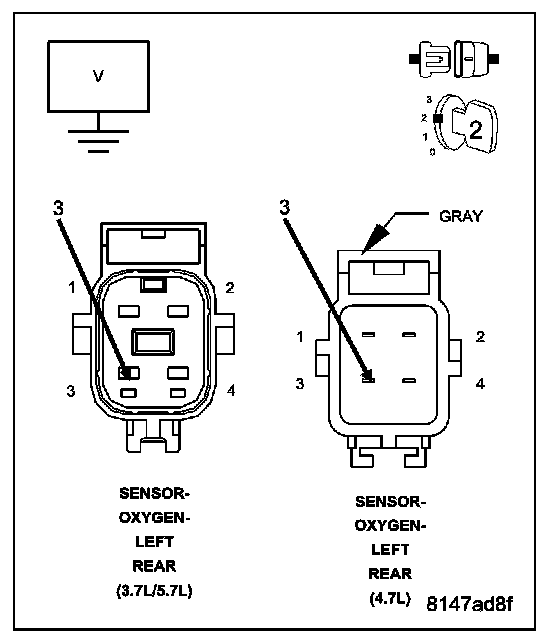 V

3
2
1
0
2

3
1
2
3
4

SENSOR-
OXYGEN-
LEFT
REAR
(3.7L/5.7L)

3
GRAY
1
2
3
4

SENSOR-
OXYGEN-
LEFT
REAR
(4.7L)

8147ad8f