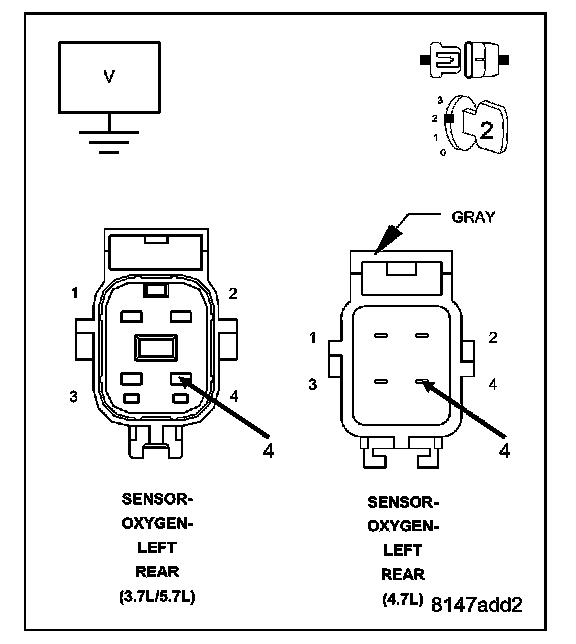 V

3
2
1
0
2

GRAY

1
2
3
4
4

1
2
3
4
4

SENSOR-
OXYGEN-
LEFT
REAR
(3.7L/5.7L)

SENSOR-
OXYGEN-
LEFT
REAR
(4.7L)

8147add2