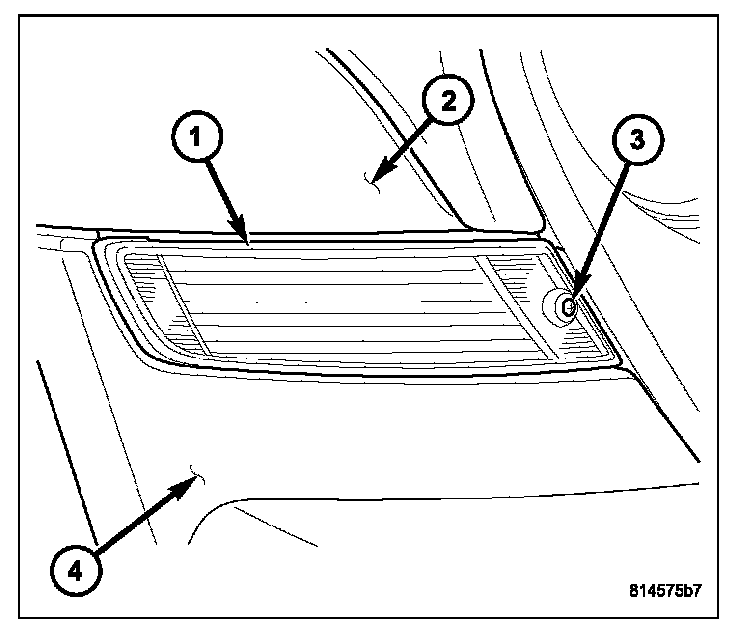 1
2
3
4
814575b7