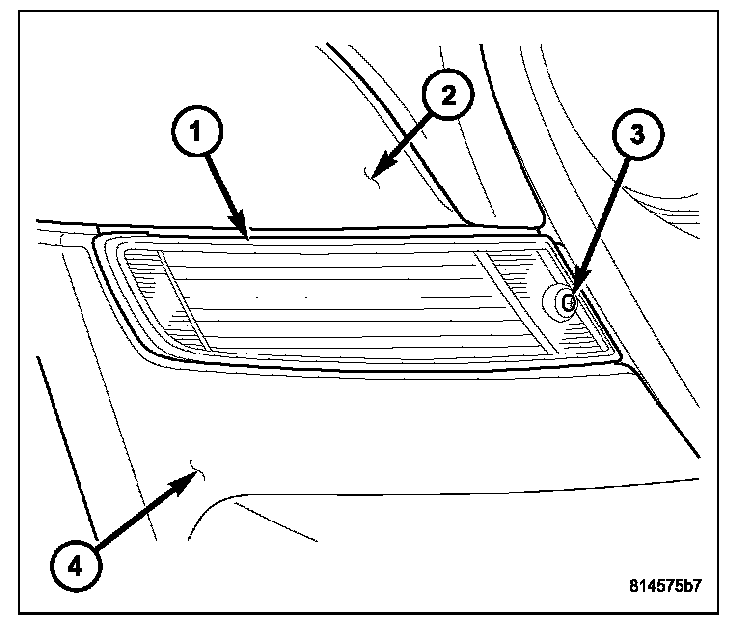 1
2
3
4
814575b7