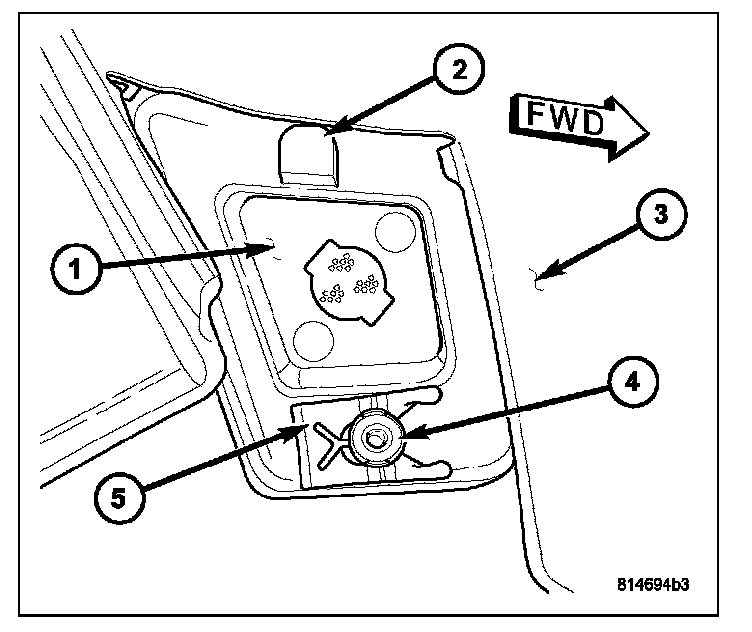 2
FWD
3
1
4
5
814694b3