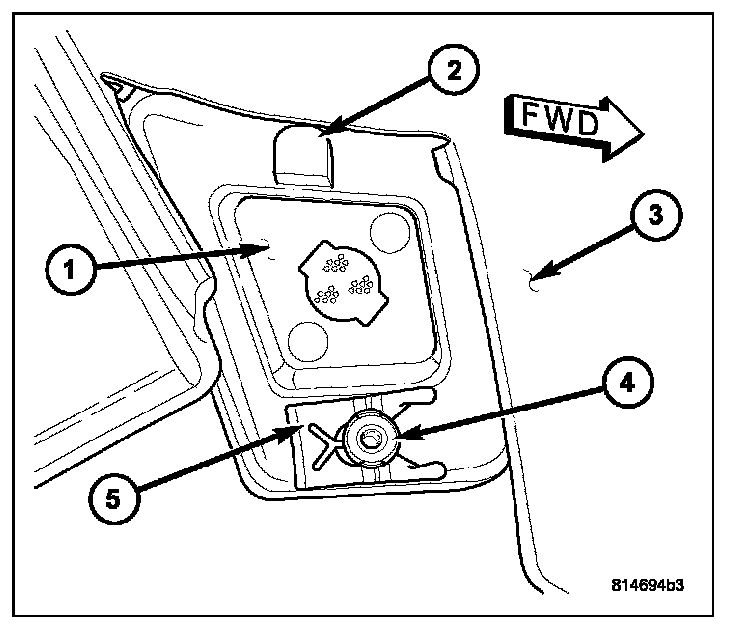 2
FWD
3
1
4
5
814694b3