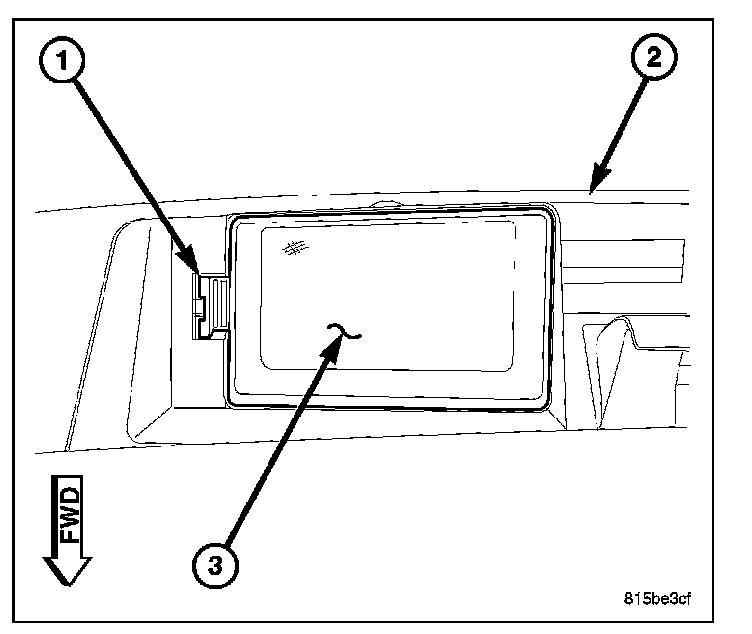 1
2
3
FWD
815be3cf