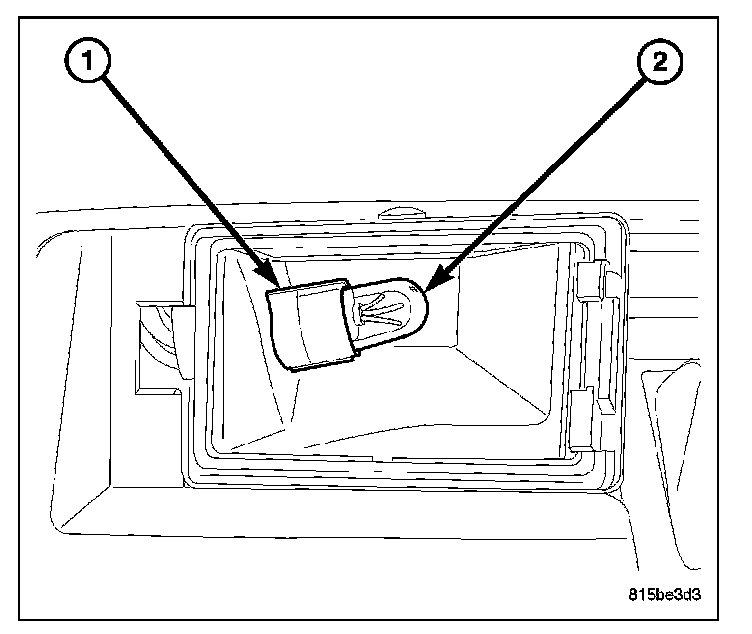 1
2
815be3d3