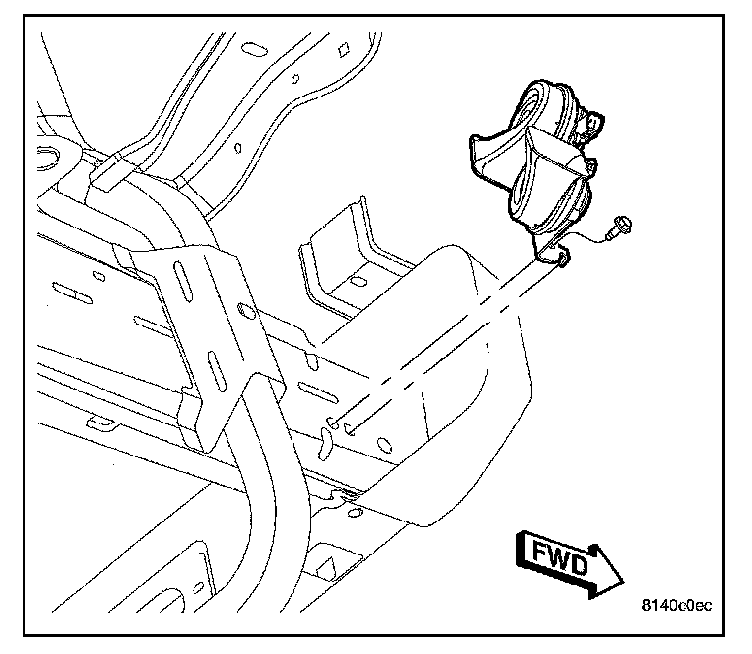 FWD

8140c0ec