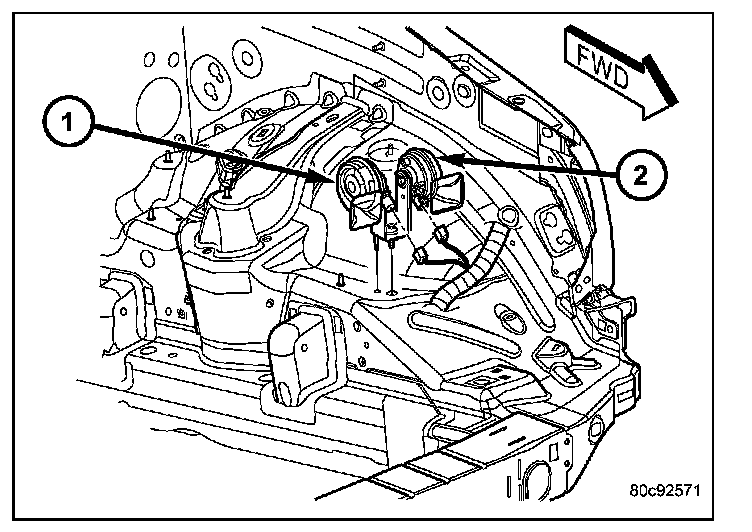 FWD

1

2

80c92571