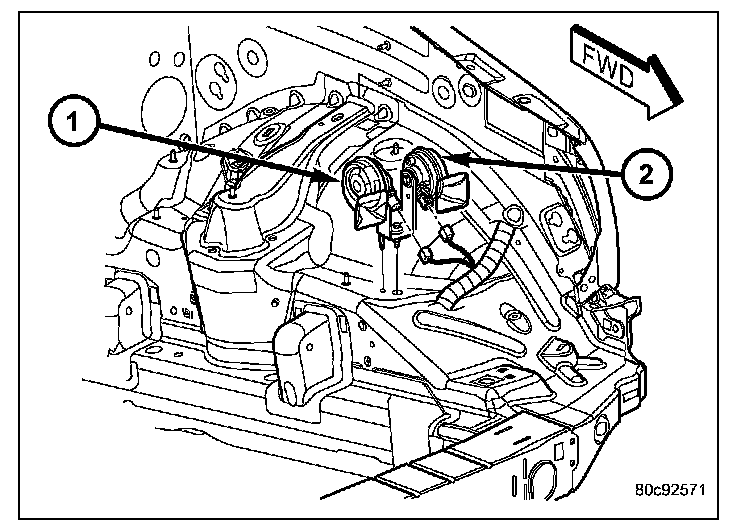 FWD

1

2

80c92571