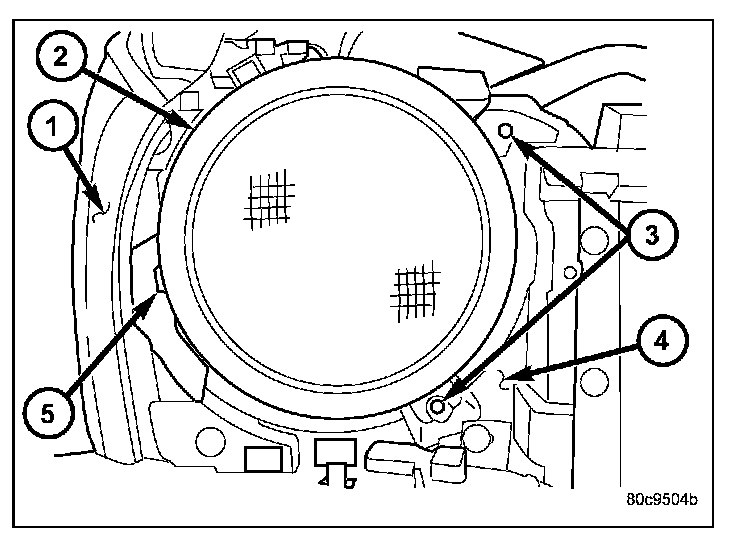 2
1
3
4
5
80c9504b