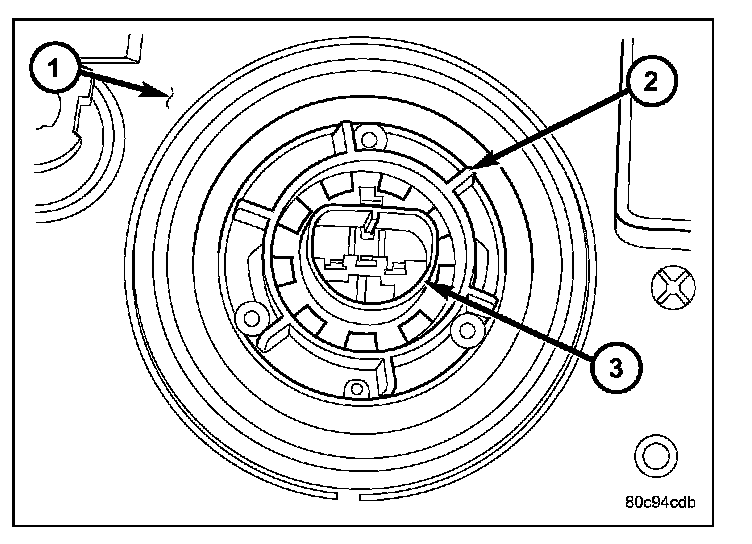 1
2
3
80c94cdb