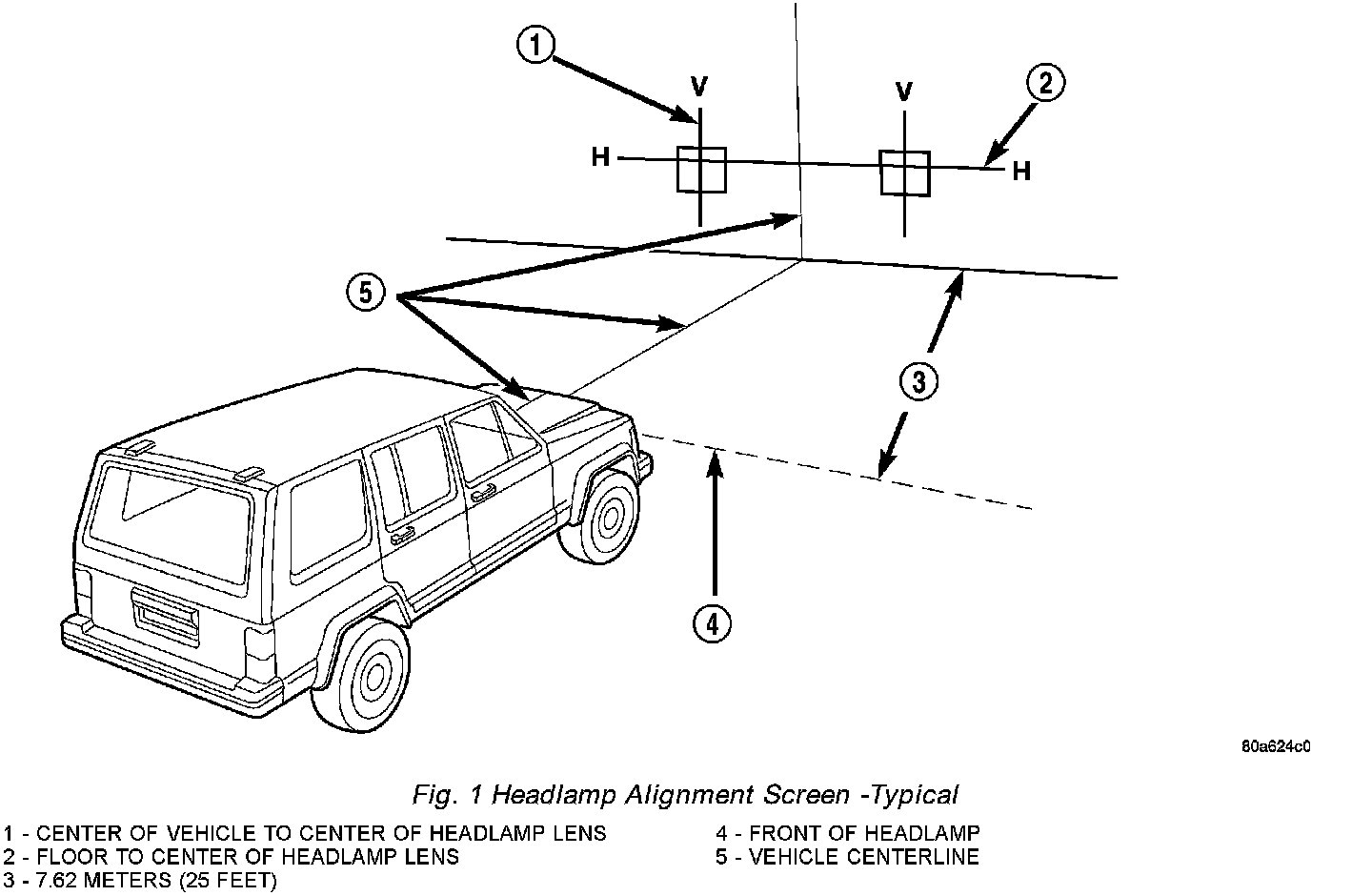 1

V

V

2

H

H

5

3

4

80a624c0

Fig. 1 Headlamp Alignment Screen -Typical

1 - CENTER OF VEHICLE TO CENTER OF HEADLAMP LENS
2 - FLOOR TO CENTER OF HEADLAMP LENS
3 - 7.62 METERS (25 FEET)
4 - FRONT OF HEADLAMP
5 - VEHICLE CENTERLINE