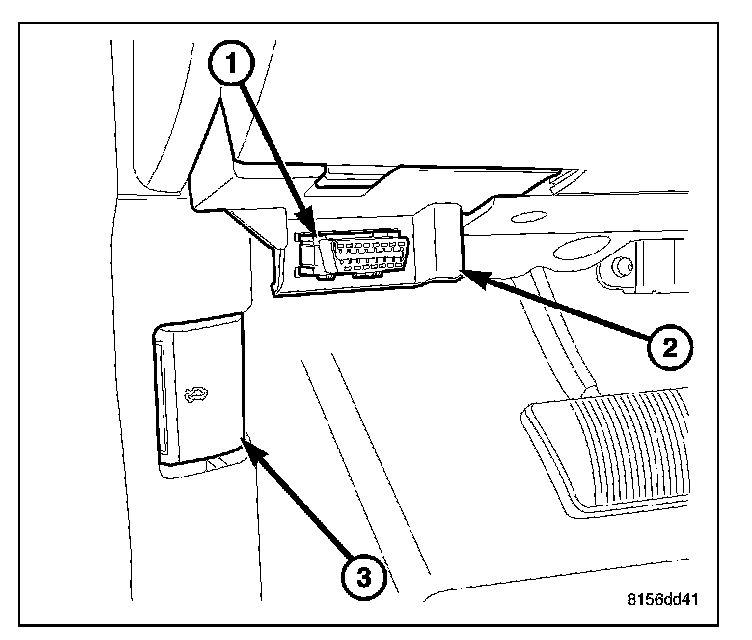 1
2
3
8156dd41