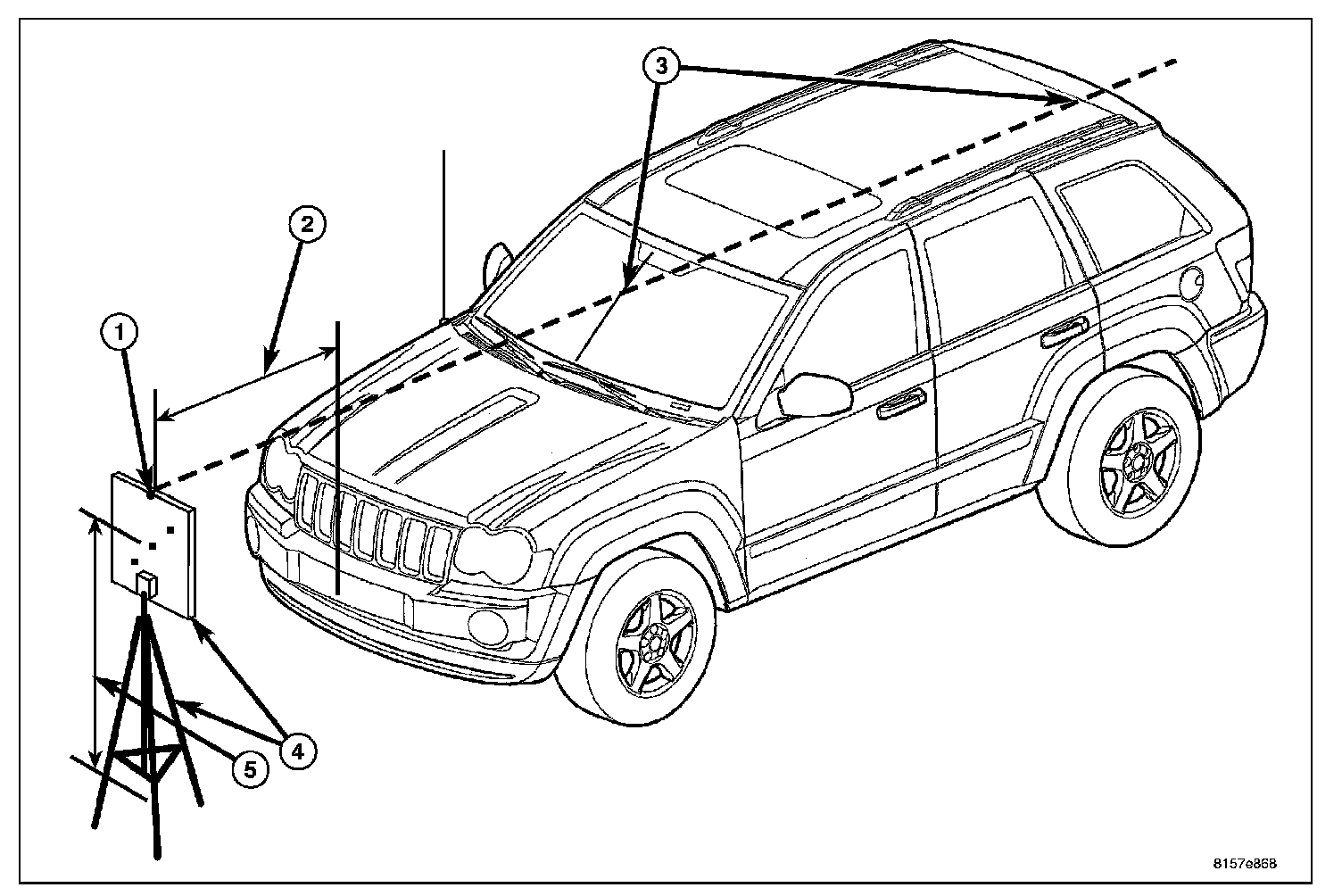 3
2
1
4
5
8157e868