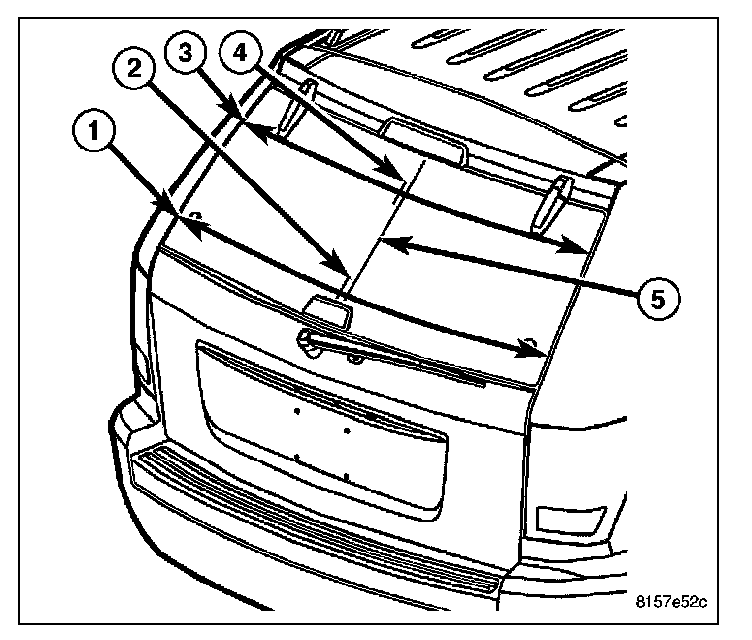 1
2
3
4
5
8157e52c