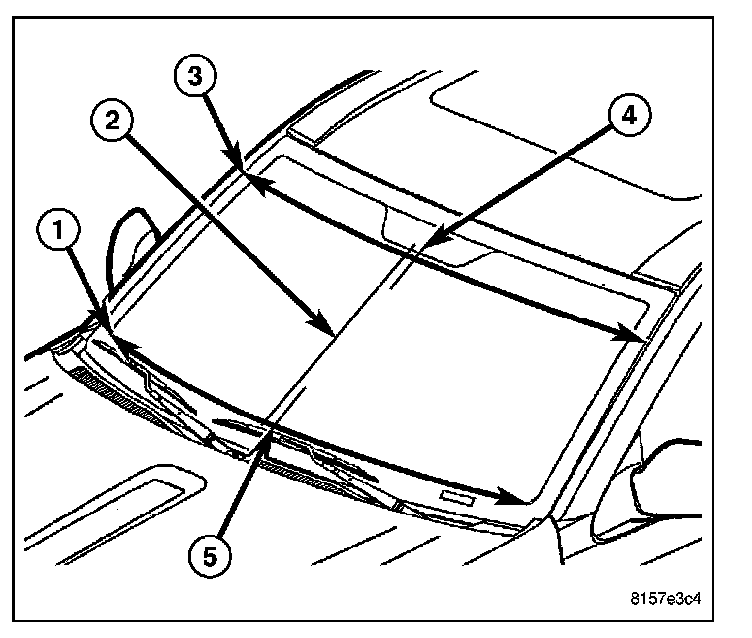 3
2
4
1
5
8157e3c4